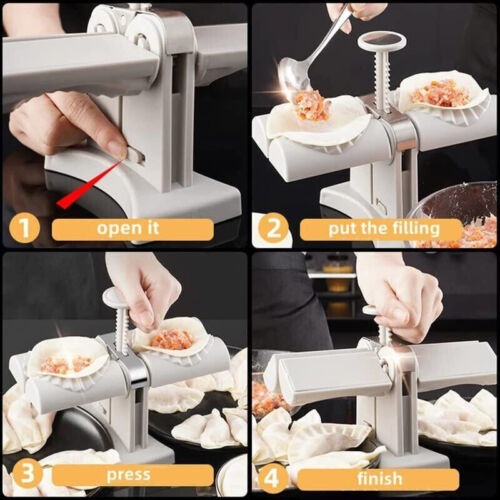 1 open it

2 put the filling

3 press

4 finish