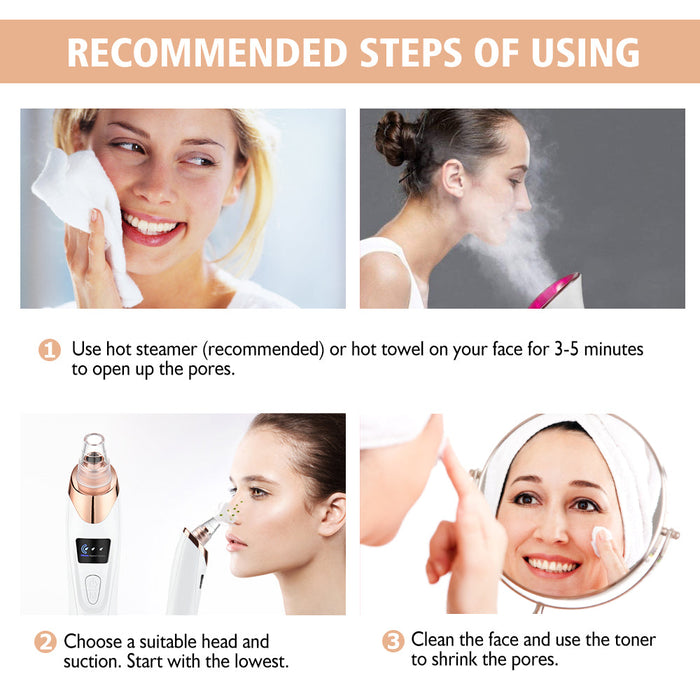 RECOMMENDED STEPS OF USING

1 Use hot steamer (recommended) or hot towel on your face for 3-5 minutes to open up the pores.

2 Choose a suitable head and suction. Start with the lowest.

3 Clean the face and use the toner to shrink the pores.